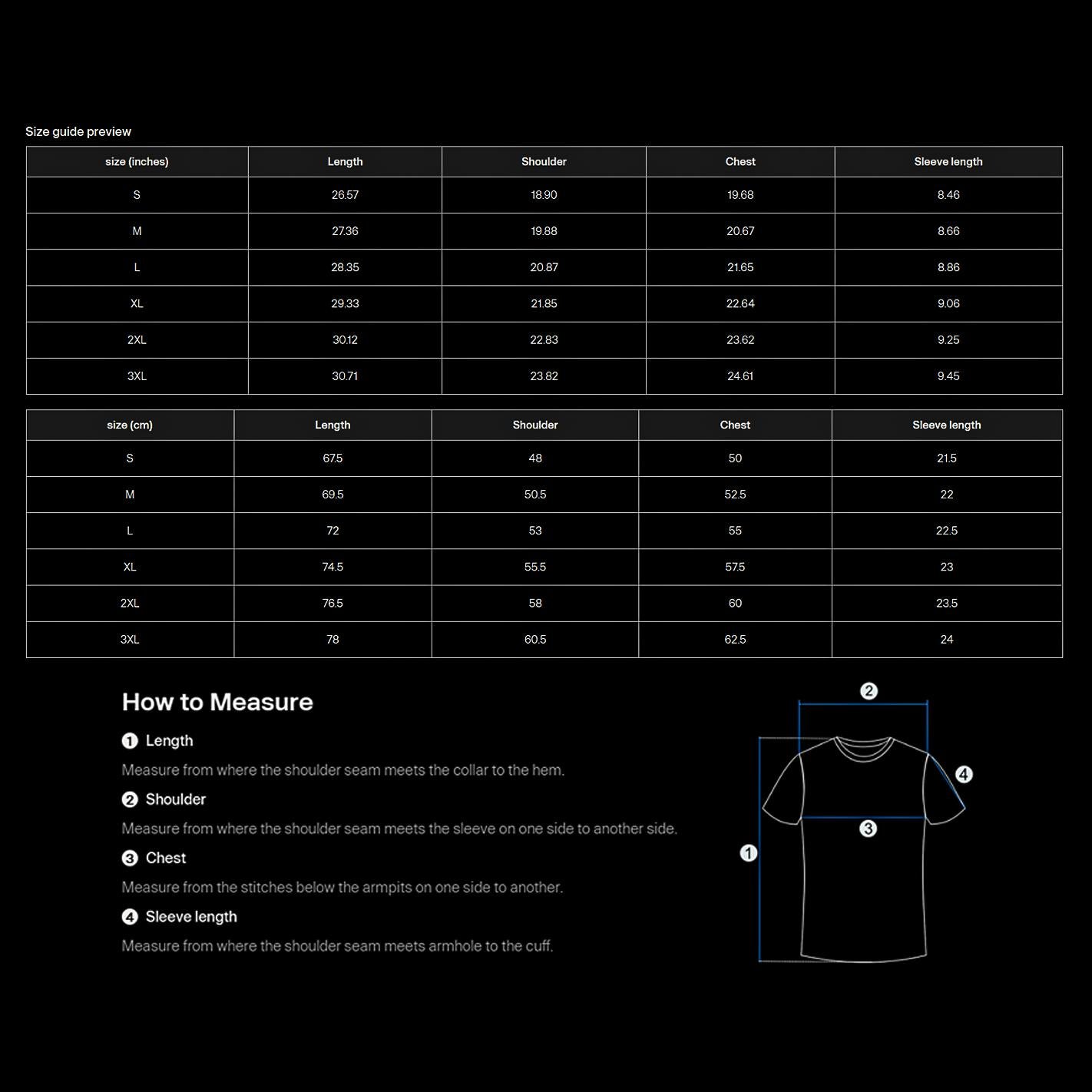 Size guide preview

| size (inches) | Length | Shoulder | Chest | Sleeve length |
|---|---|---|---|---|
| S | 26.57 | 18.90 | 19.68 | 8.46 |
| M | 27.36 | 19.88 | 20.67 | 8.66 |
| L | 28.35 | 20.87 | 21.65 | 8.86 |
| XL | 29.33 | 21.85 | 22.64 | 9.06 |
| 2XL | 30.12 | 22.83 | 23.62 | 9.25 |
| 3XL | 30.71 | 23.82 | 24.61 | 9.45 |

| size (cm) | Length | Shoulder | Chest | Sleeve length |
|---|---|---|---|---|
| S | 67.5 | 48 | 50 | 21.5 |
| M | 69.5 | 50.5 | 52.5 | 22 |
| L | 72 | 53 | 55 | 22.5 |
| XL | 74.5 | 55.5 | 57.5 | 23 |
| 2XL | 76.5 | 58 | 60 | 23.5 |
| 3XL | 78 | 60.5 | 62.5 | 24 |

How to Measure

1 Length

Measure from where the shoulder seam meets the collar to the hem.

2 Shoulder

Measure from where the shoulder seam meets the sleeve on one side to another side.

3 Chest

Measure from the stitches below the armpits on one side to another.

4 Sleeve length

Measure from where the shoulder seam meets armhole to the cuff.

2
4
3
1