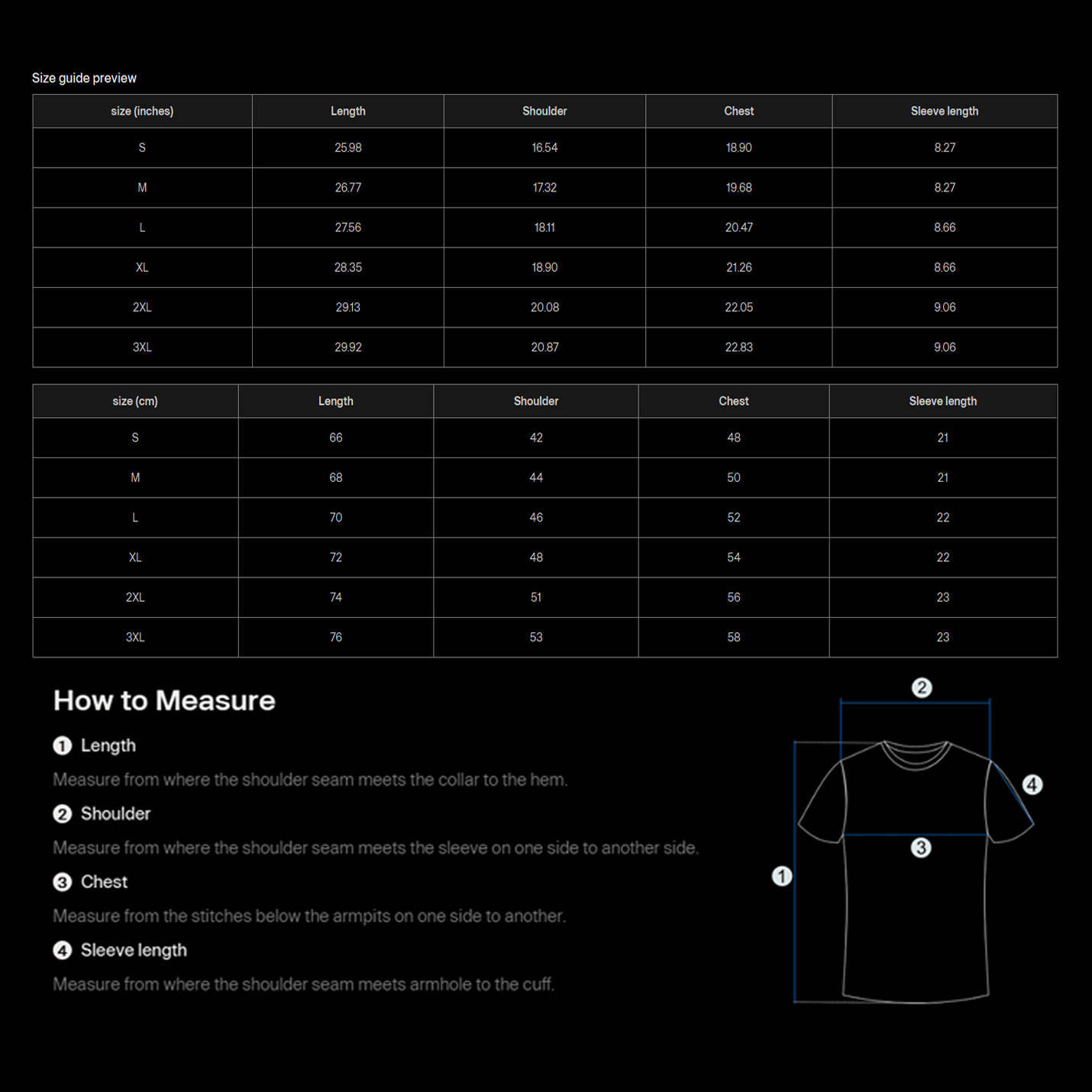 Size guide preview

| size (inches) | Length | Shoulder | Chest | Sleeve length |
|---|---|---|---|---|
| S | 25.98 | 16.54 | 18.90 | 8.27 |
| M | 26.77 | 17.32 | 19.68 | 8.27 |
| L | 27.56 | 18.11 | 20.47 | 8.66 |
| XL | 28.35 | 18.90 | 21.26 | 8.66 |
| 2XL | 29.13 | 20.08 | 22.05 | 9.06 |
| 3XL | 29.92 | 20.87 | 22.83 | 9.06 |

| size (cm) | Length | Shoulder | Chest | Sleeve length |
|---|---|---|---|---|
| S | 66 | 42 | 48 | 21 |
| M | 68 | 44 | 50 | 21 |
| L | 70 | 46 | 52 | 22 |
| XL | 72 | 48 | 54 | 22 |
| 2XL | 74 | 51 | 56 | 23 |
| 3XL | 76 | 53 | 58 | 23 |

How to Measure

1 Length

Measure from where the shoulder seam meets the collar to the hem.

2 Shoulder

Measure from where the shoulder seam meets the sleeve on one side to another side.

3 Chest

Measure from the stitches below the armpits on one side to another.

4 Sleeve length

Measure from where the shoulder seam meets armhole to the cuff.

2
4
3
1