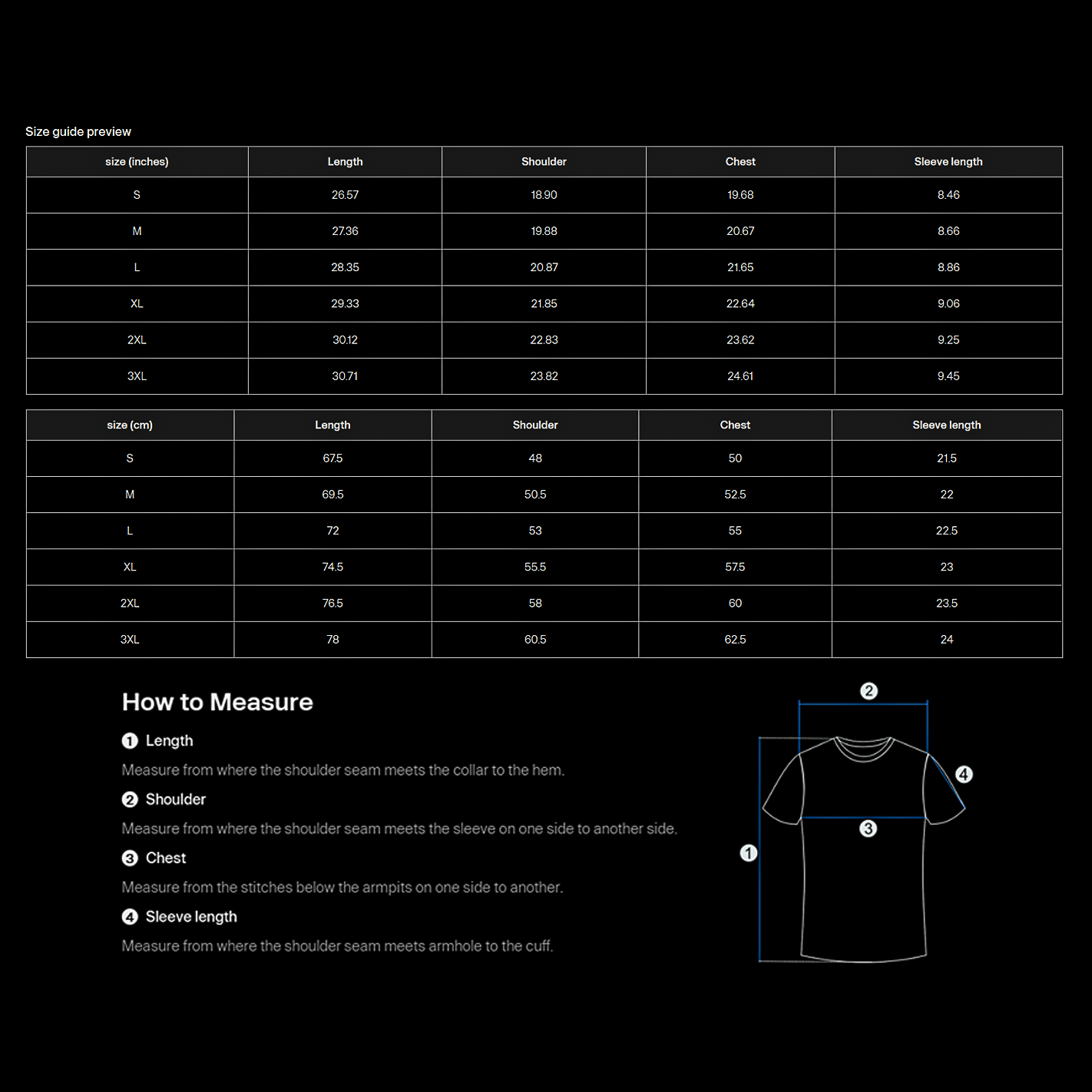 Size guide preview

| size (inches) | Length | Shoulder | Chest | Sleeve length |
|---|---|---|---|---|
| S | 26.57 | 18.90 | 19.68 | 8.46 |
| M | 27.36 | 19.88 | 20.67 | 8.66 |
| L | 28.35 | 20.87 | 21.65 | 8.86 |
| XL | 29.33 | 21.85 | 22.64 | 9.06 |
| 2XL | 30.12 | 22.83 | 23.62 | 9.25 |
| 3XL | 30.71 | 23.82 | 24.61 | 9.45 |

| size (cm) | Length | Shoulder | Chest | Sleeve length |
|---|---|---|---|---|
| S | 67.5 | 48 | 50 | 21.5 |
| M | 69.5 | 50.5 | 52.5 | 22 |
| L | 72 | 53 | 55 | 22.5 |
| XL | 74.5 | 55.5 | 57.5 | 23 |
| 2XL | 76.5 | 58 | 60 | 23.5 |
| 3XL | 78 | 60.5 | 62.5 | 24 |

How to Measure

1 Length

Measure from where the shoulder seam meets the collar to the hem.

2 Shoulder

Measure from where the shoulder seam meets the sleeve on one side to another side.

3 Chest

Measure from the stitches below the armpits on one side to another.

4 Sleeve length

Measure from where the shoulder seam meets armhole to the cuff.

2
4
3
1